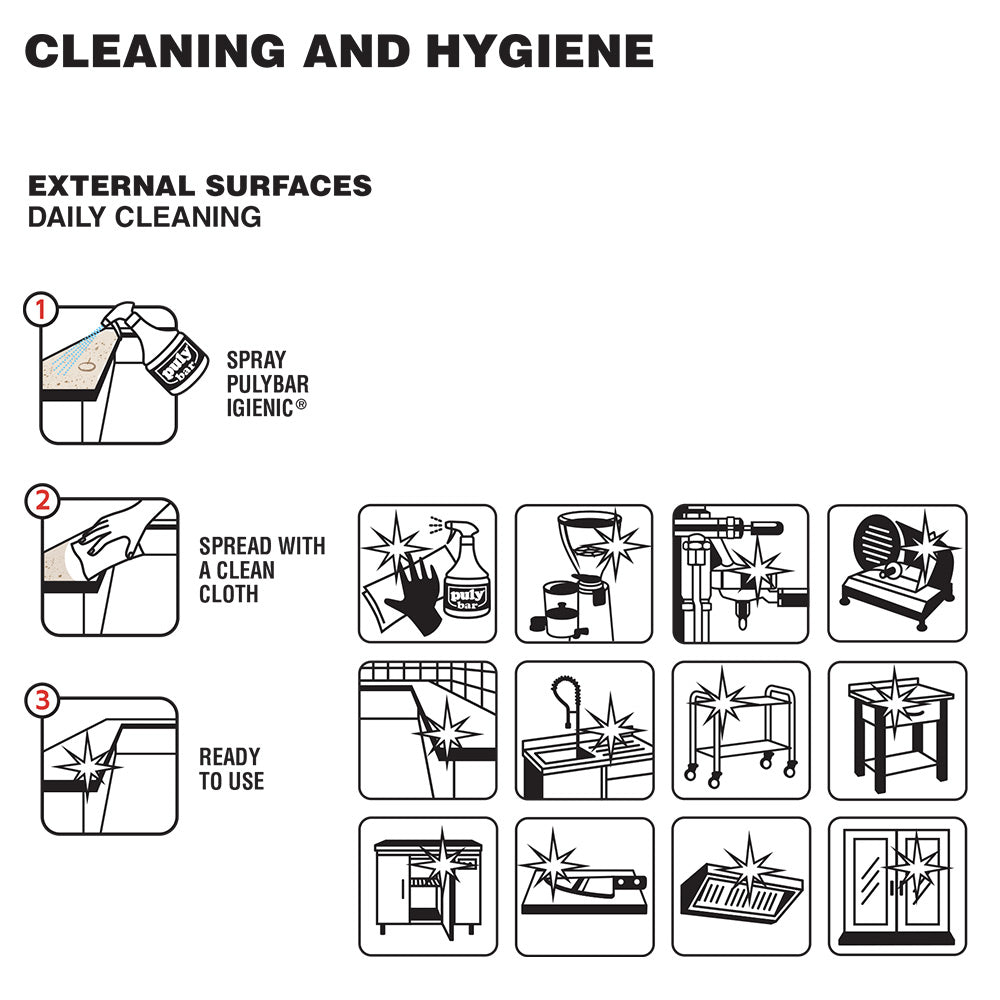 CLEANING AND HYGIENE

EXTERNAL SURFACES
DAILY CLEANING

1

puly bar

SPRAY PULYBAR IGIENIC®

2

SPREAD WITH A CLEAN CLOTH

3

READY TO USE

puly bar