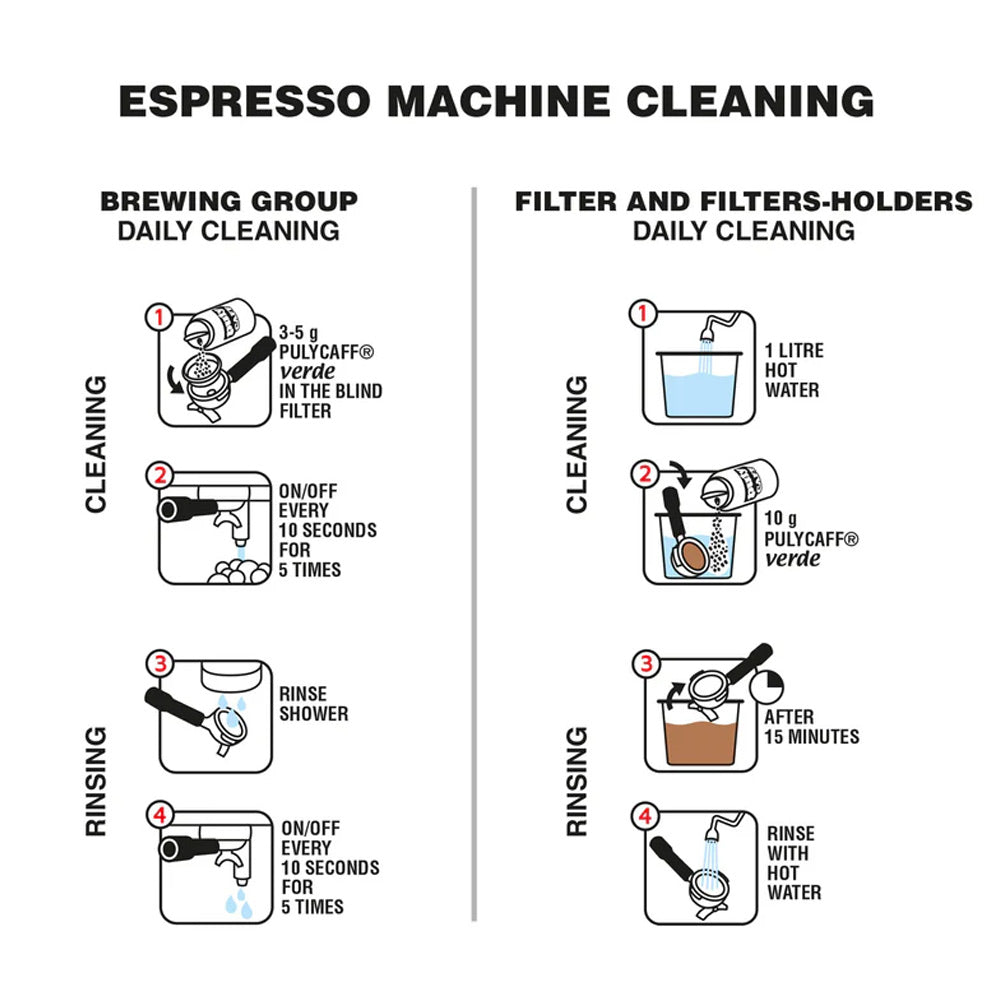 ESPRESSO MACHINE CLEANING

BREWING GROUP
DAILY CLEANING

CLEANING

1 3-5 g PULYCAFF® verde IN THE BLIND FILTER

2 ON/OFF EVERY 10 SECONDS FOR 5 TIMES

RINSING

3 RINSE SHOWER

4 ON/OFF EVERY 10 SECONDS FOR 5 TIMES

FILTER AND FILTERS-HOLDERS
DAILY CLEANING

CLEANING

1 1 LITRE HOT WATER

2 10 g PULYCAFF® verde

RINSING

3 AFTER 15 MINUTES

4 RINSE WITH HOT WATER