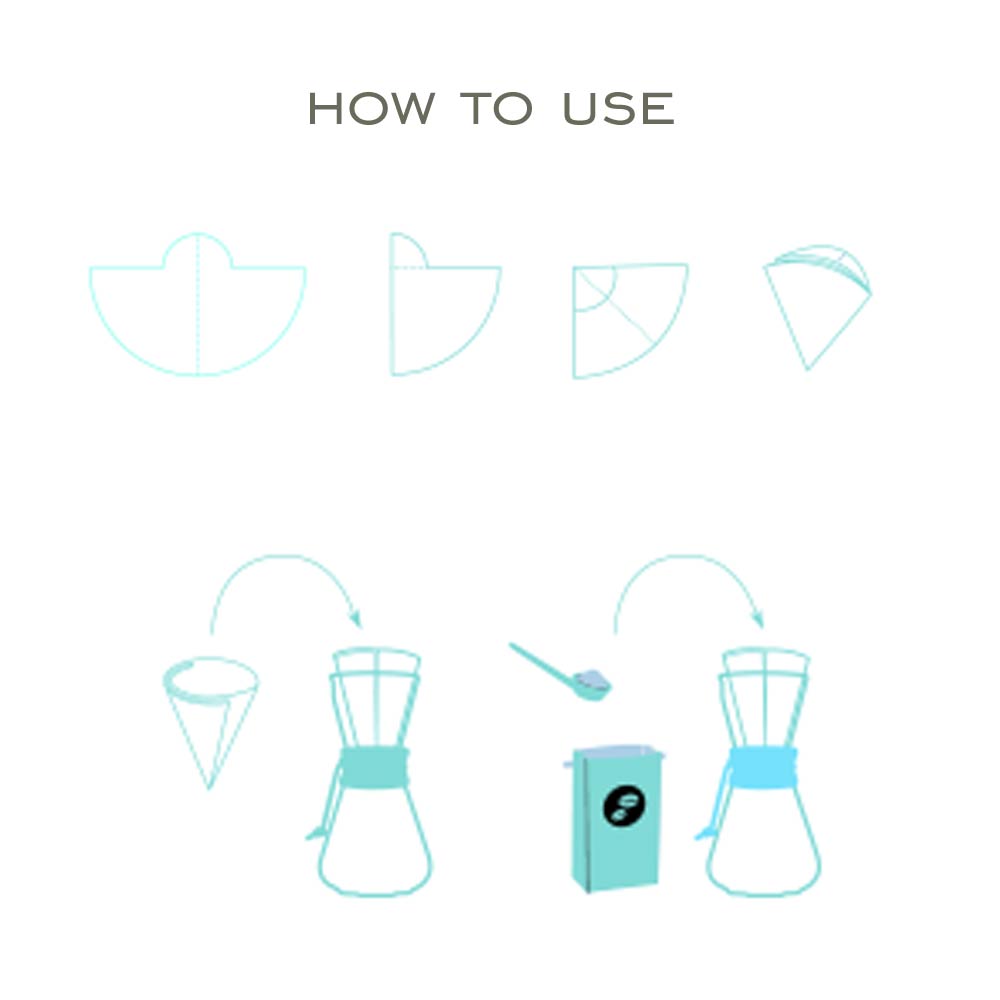 HOW TO USE